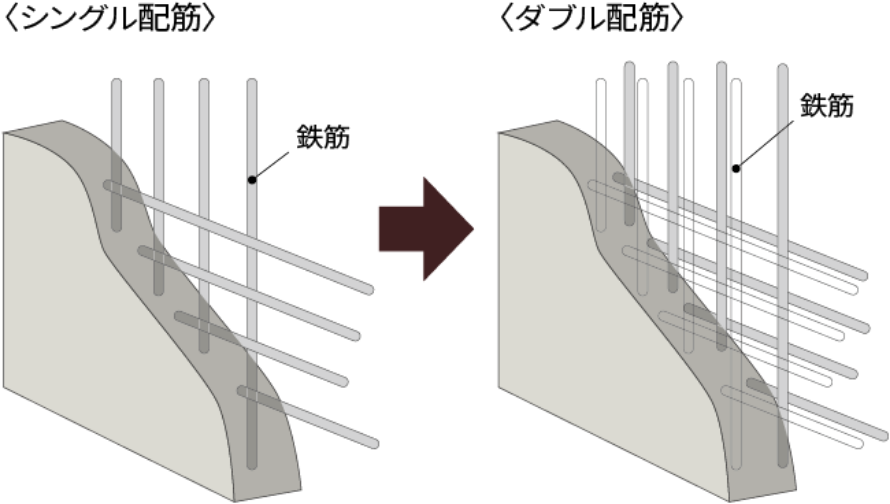 〈シングル配筋〉

鉄筋

〈ダブル配筋〉

鉄筋